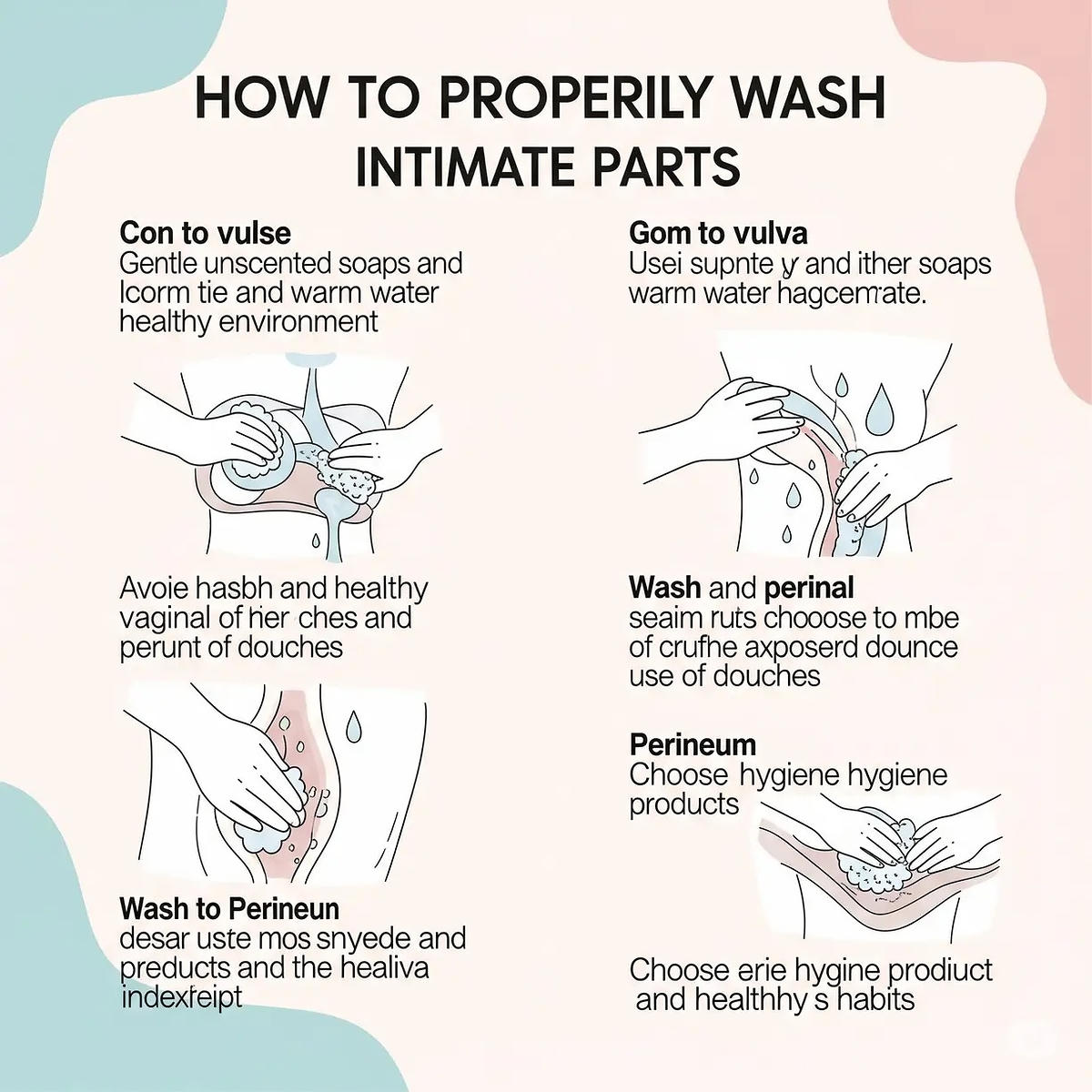 HOW TO PROPERILY WASH INTIMATE PARTS

Con to vulse
Gentle unscented soaps and lcorm tie and warm water healthy environment

Avoie hasbh and healthy vaginal of her ches and perunt of douches

Wash to Perineun
desar uste mos snyede and preducts and the healiva indexfeipt

Gom to vulva
Usei supnte y and ither soaps warm water hagcemate.

Wash and perinal
seaim ruts chooose to mbe of crufhe axposerd dounce use of douches

Perineum
Choose hygiene hygiene products

Choose erie hygine prodiuct and healthhy s habits